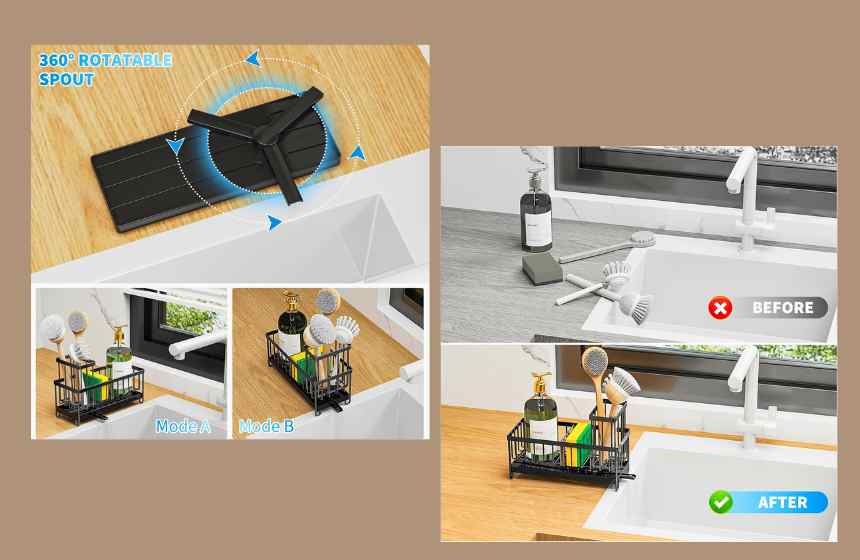 360° ROTATABLE SPOUT

Mode A

Mode B

BEFORE

AFTER