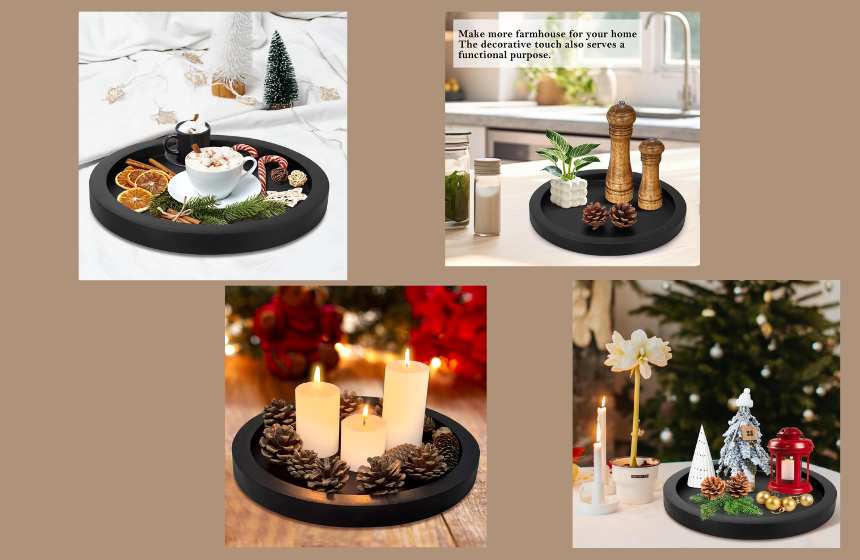 Make more farmhouse for your home
The decorative touch also serves a functional purpose.